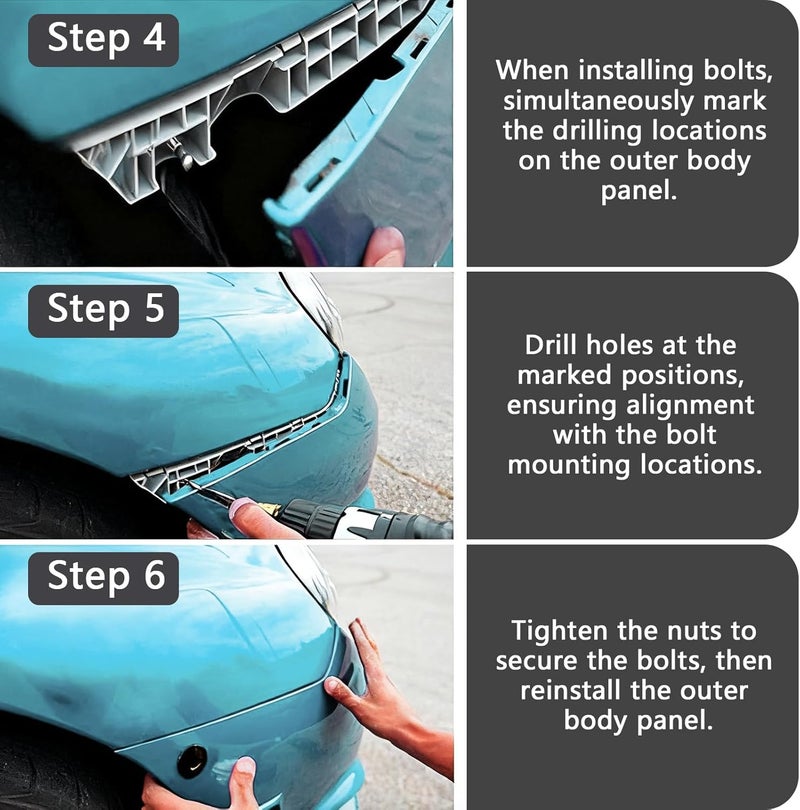 Step 4

When installing bolts, simultaneously mark the drilling locations on the outer body panel.

Step 5

Drill holes at the marked positions, ensuring alignment with the bolt mounting locations.

Step 6

Tighten the nuts to secure the bolts, then reinstall the outer body panel.